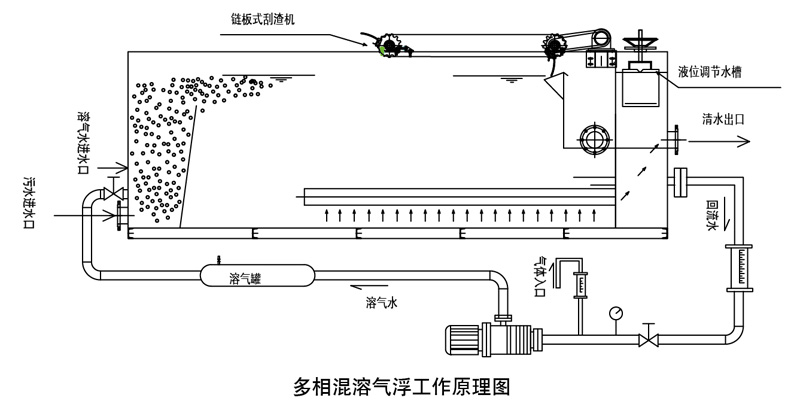 链板式刮渣机

液位调节水槽

清水出口

溶气水进水口

污水进水口

回流水

溶气罐

溶气水

气体入口

多相混溶气浮工作原理图